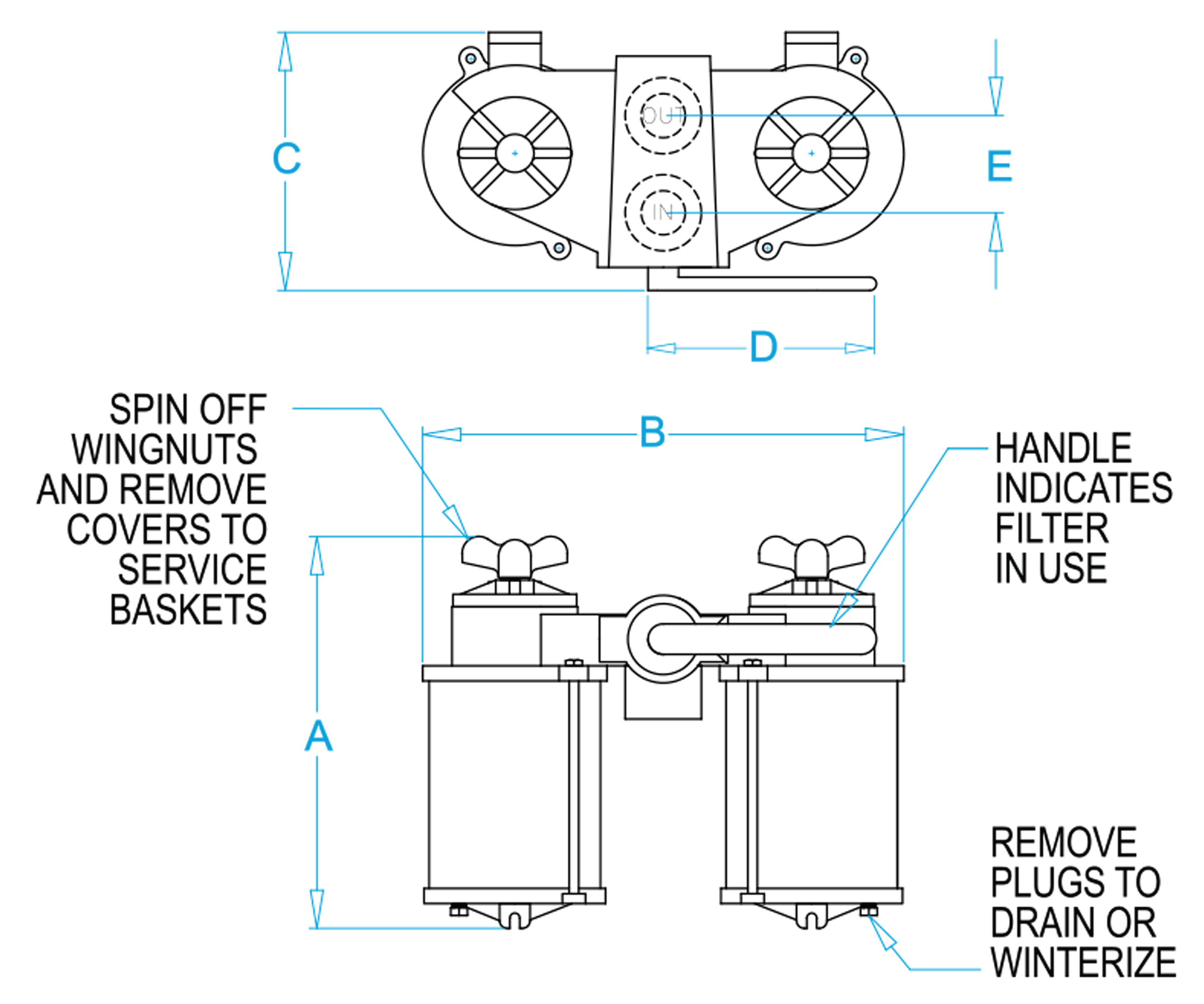 C

OUT

IN

E

D

SPIN OFF WINGNUTS AND REMOVE COVERS TO SERVICE BASKETS

B

HANDLE INDICATES FILTER IN USE

A

REMOVE PLUGS TO DRAIN OR WINTERIZE