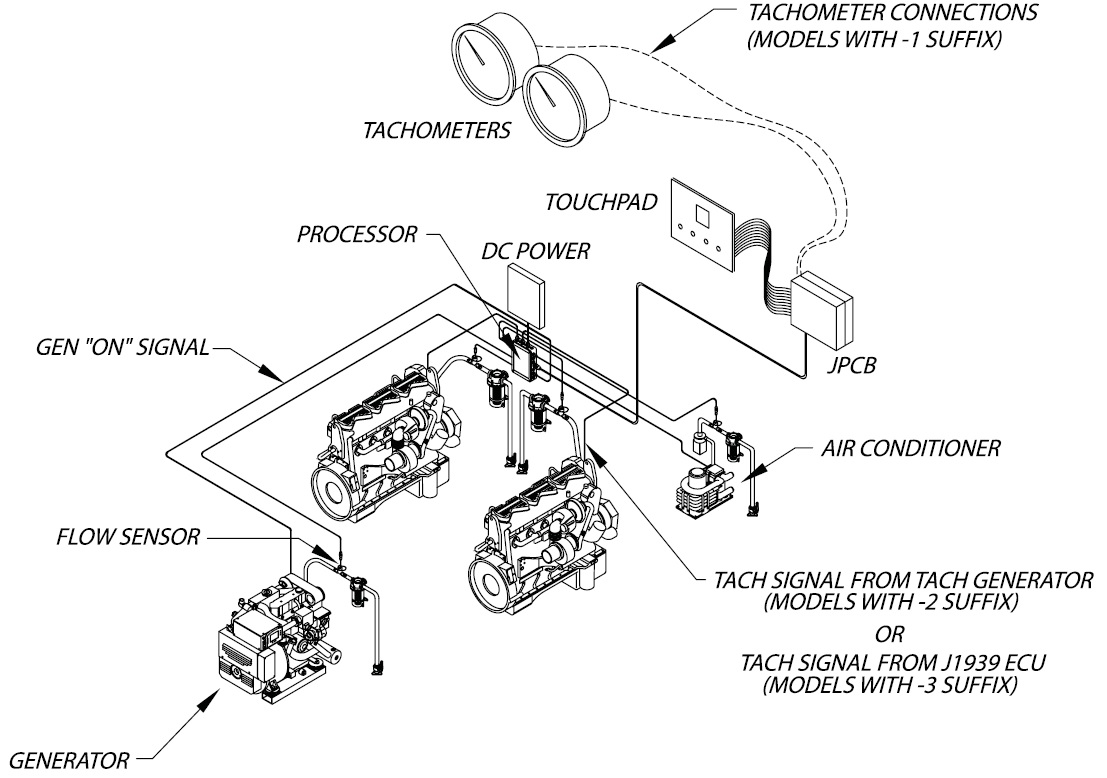 TACHOMETER CONNECTIONS
(MODELS WITH -1 SUFFIX)

TACHOMETERS

TOUCHPAD

PROCESSOR

DC POWER

GEN "ON" SIGNAL

JPCB

AIR CONDITIONER

FLOW SENSOR

TACH SIGNAL FROM TACH GENERATOR
(MODELS WITH -2 SUFFIX)
OR
TACH SIGNAL FROM J1939 ECU
(MODELS WITH -3 SUFFIX)

GENERATOR