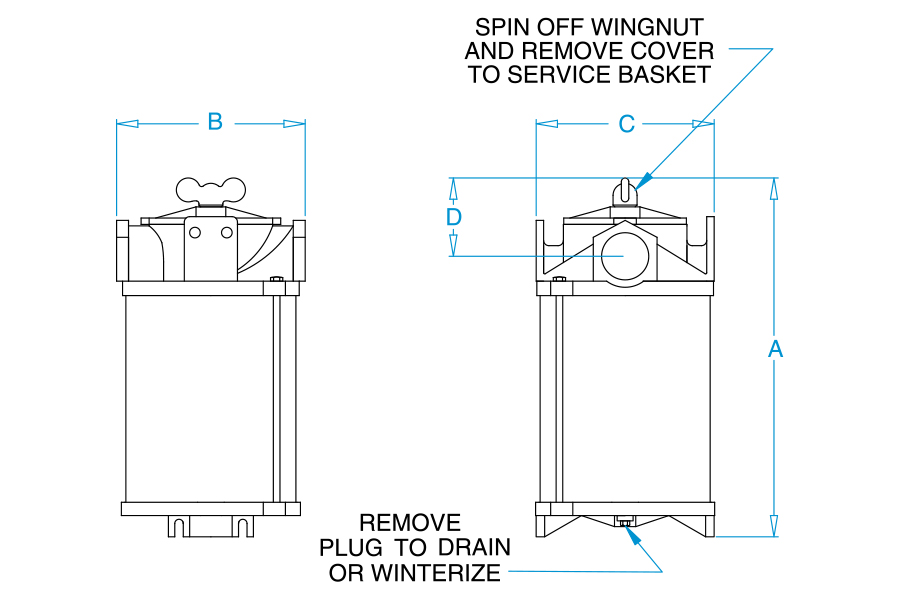 SPIN OFF WINGNUT AND REMOVE COVER TO SERVICE BASKET

B

C

D

A

REMOVE PLUG TO DRAIN OR WINTERIZE