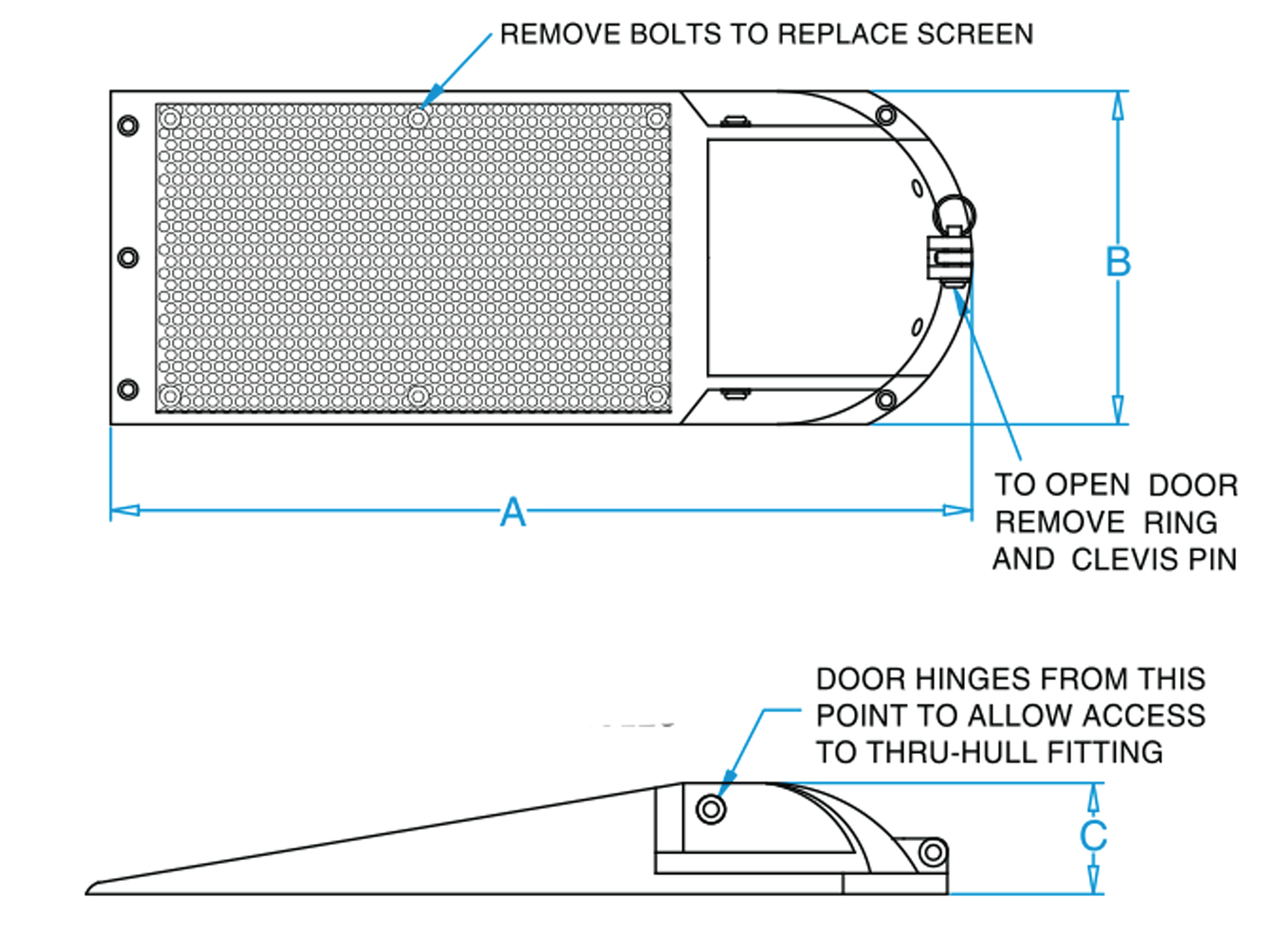 REMOVE BOLTS TO REPLACE SCREEN

B

A

TO OPEN DOOR REMOVE RING AND CLEVIS PIN

DOOR HINGES FROM THIS POINT TO ALLOW ACCESS TO THRU-HULL FITTING

C