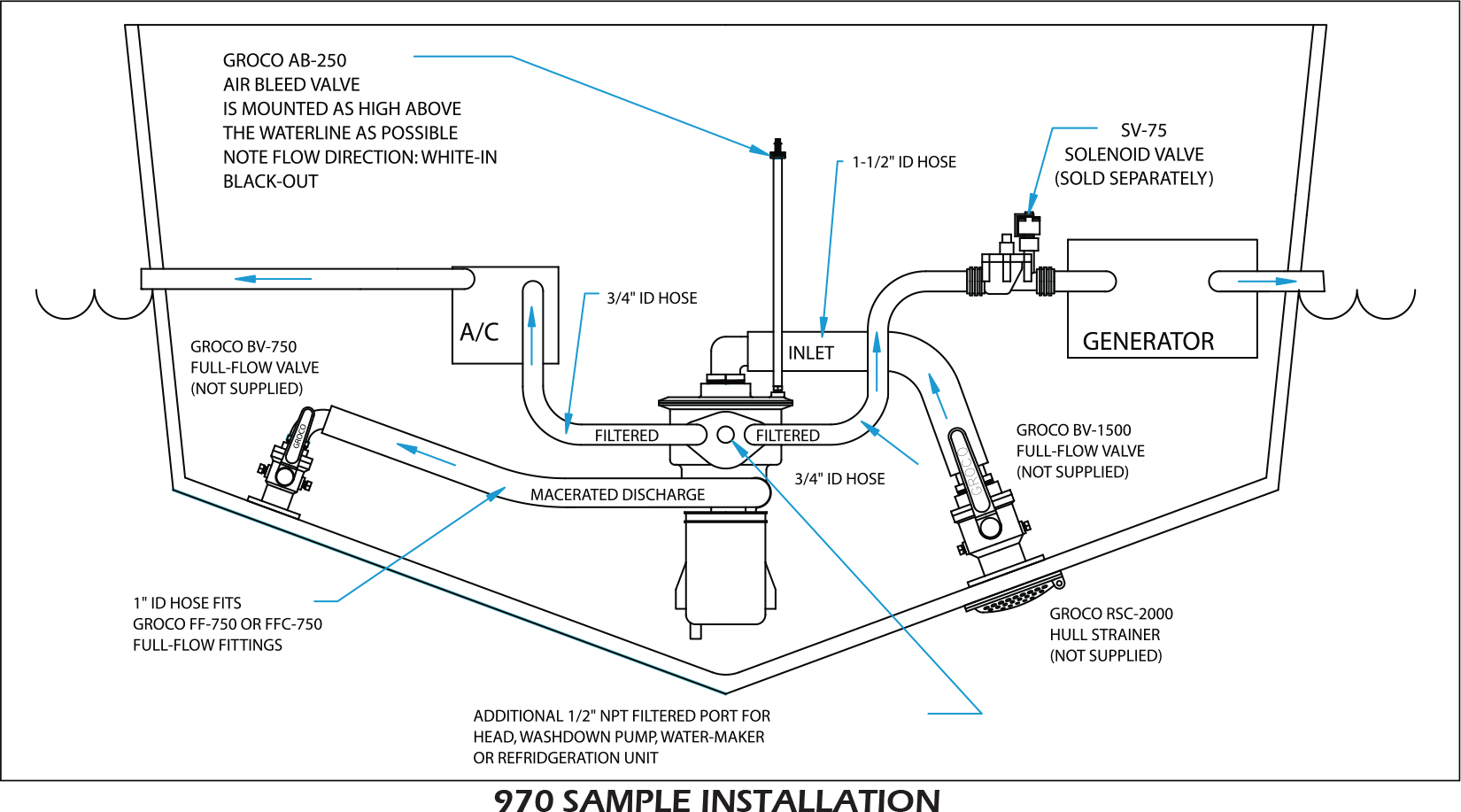 GROCO AB-250
AIR BLEED VALVE
IS MOUNTED AS HIGH ABOVE
THE WATERLINE AS POSSIBLE
NOTE FLOW DIRECTION: WHITE-IN
BLACK-OUT

1-1/2" ID HOSE

SV-75
SOLENOID VALVE
(SOLD SEPARATELY)

3/4" ID HOSE

A/C

INLET

GENERATOR

GROCO BV-750
FULL-FLOW VALVE
(NOT SUPPLIED)

GROCO

FILTERED

FILTERED

GROCO BV-1500
FULL-FLOW VALVE
(NOT SUPPLIED)

GROCO

3/4" ID HOSE

MACERATED DISCHARGE

1" ID HOSE FITS
GROCO FF-750 OR FFC-750
FULL-FLOW FITTINGS

GROCO RSC-2000
HULL STRAINER
(NOT SUPPLIED)

ADDITIONAL 1/2" NPT FILTERED PORT FOR
HEAD, WASHDOWN PUMP, WATER-MAKER
OR REFRIDGERATION UNIT

970 SAMPLE INSTALLATION