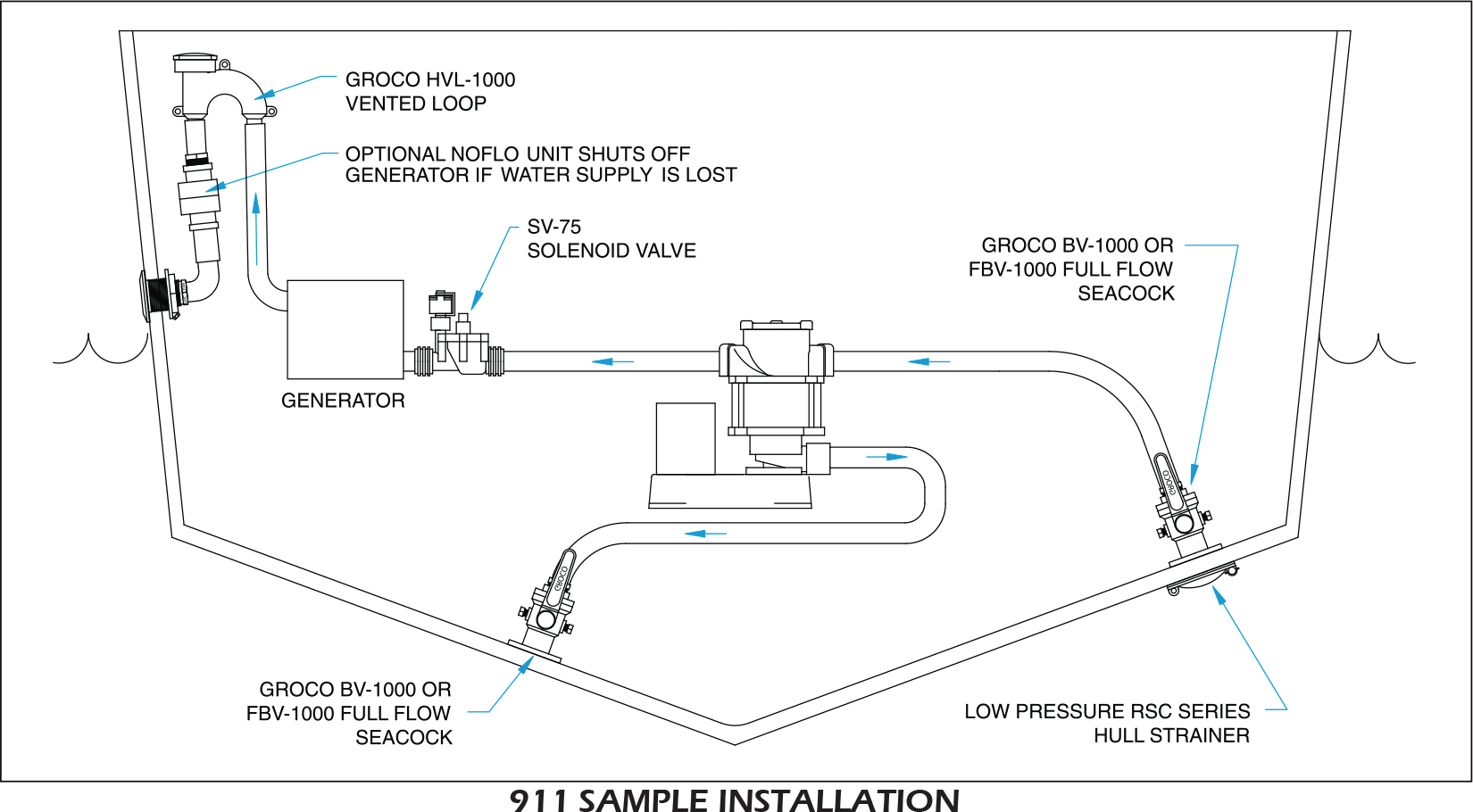 GROCO HVL-1000
VENTED LOOP

OPTIONAL NOFLO UNIT SHUTS OFF
GENERATOR IF WATER SUPPLY IS LOST

SV-75
SOLENOID VALVE

GROCO BV-1000 OR
FBV-1000 FULL FLOW
SEACOCK

GENERATOR

GROCO

GROCO

GROCO BV-1000 OR
FBV-1000 FULL FLOW
SEACOCK

LOW PRESSURE RSC SERIES
HULL STRAINER

911 SAMPLE INSTALLATION