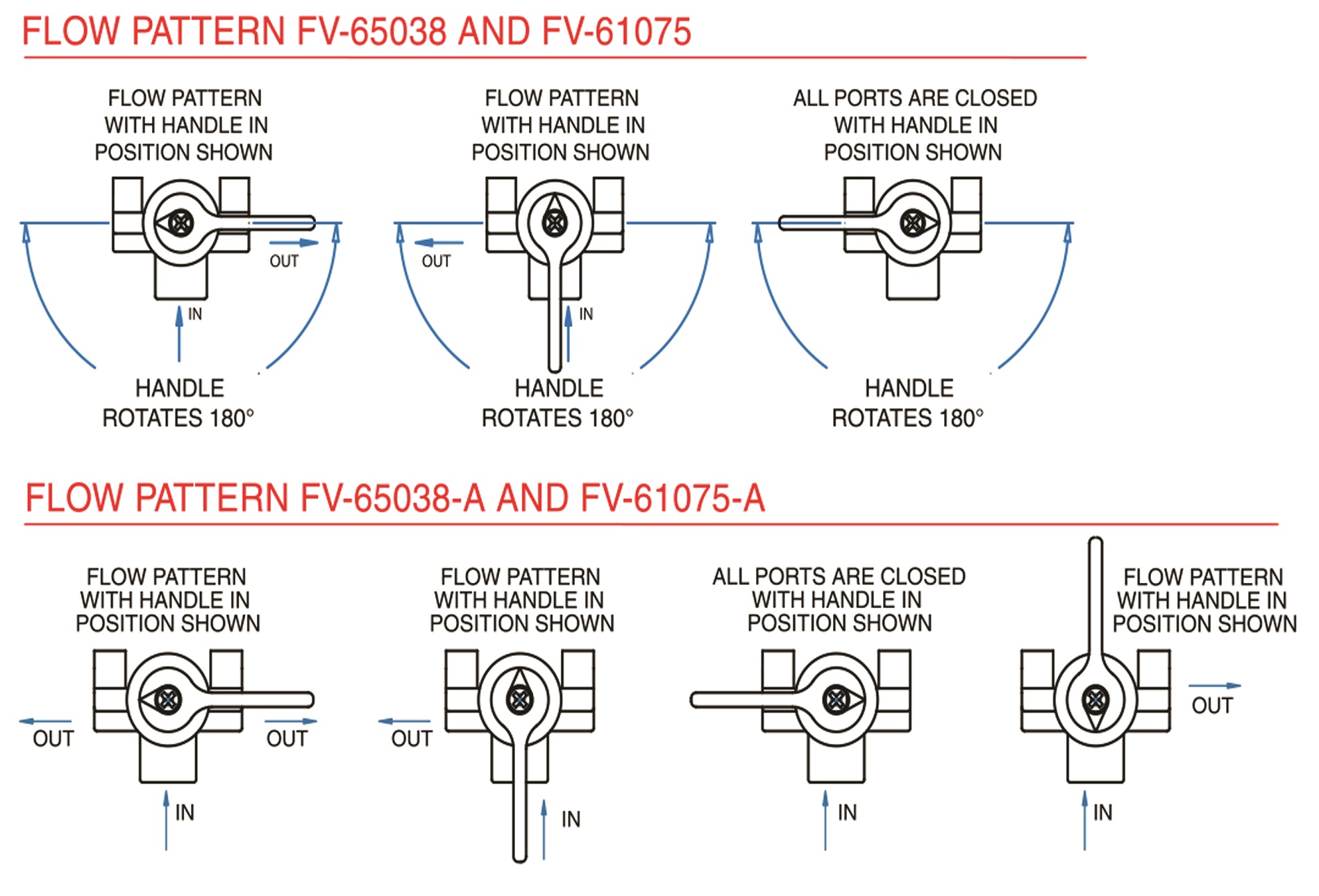 FLOW PATTERN FV-65038 AND FV-61075

FLOW PATTERN WITH HANDLE IN POSITION SHOWN

OUT

IN

HANDLE ROTATES 180°

FLOW PATTERN WITH HANDLE IN POSITION SHOWN

OUT

IN

HANDLE ROTATES 180°

ALL PORTS ARE CLOSED WITH HANDLE IN POSITION SHOWN

HANDLE ROTATES 180°

FLOW PATTERN FV-65038-A AND FV-61075-A

FLOW PATTERN WITH HANDLE IN POSITION SHOWN

OUT

OUT

IN

FLOW PATTERN WITH HANDLE IN POSITION SHOWN

OUT

IN

ALL PORTS ARE CLOSED WITH HANDLE IN POSITION SHOWN

IN

FLOW PATTERN WITH HANDLE IN POSITION SHOWN

OUT

IN