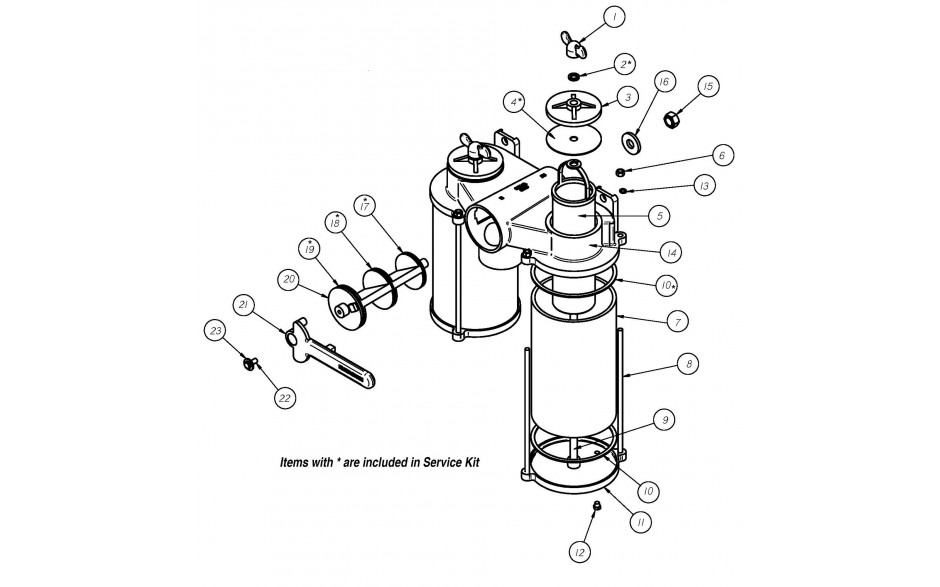 1
2*
3
4*
16
15
6
13
5
14
10*
7
8
9
10
11
12
17*
18*
19*
20
21
23
22

Items with * are included in Service Kit