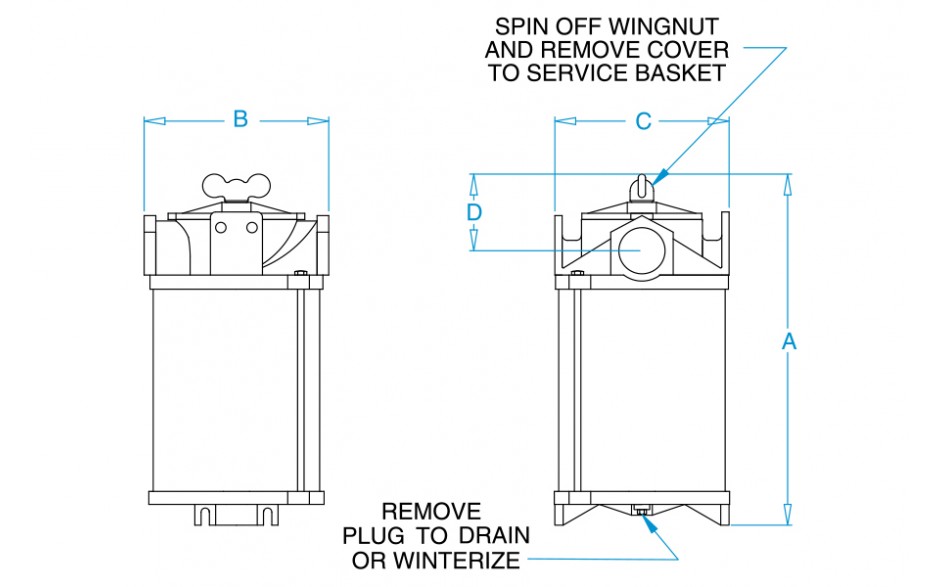 SPIN OFF WINGNUT AND REMOVE COVER TO SERVICE BASKET

B

C

D

A

REMOVE PLUG TO DRAIN OR WINTERIZE