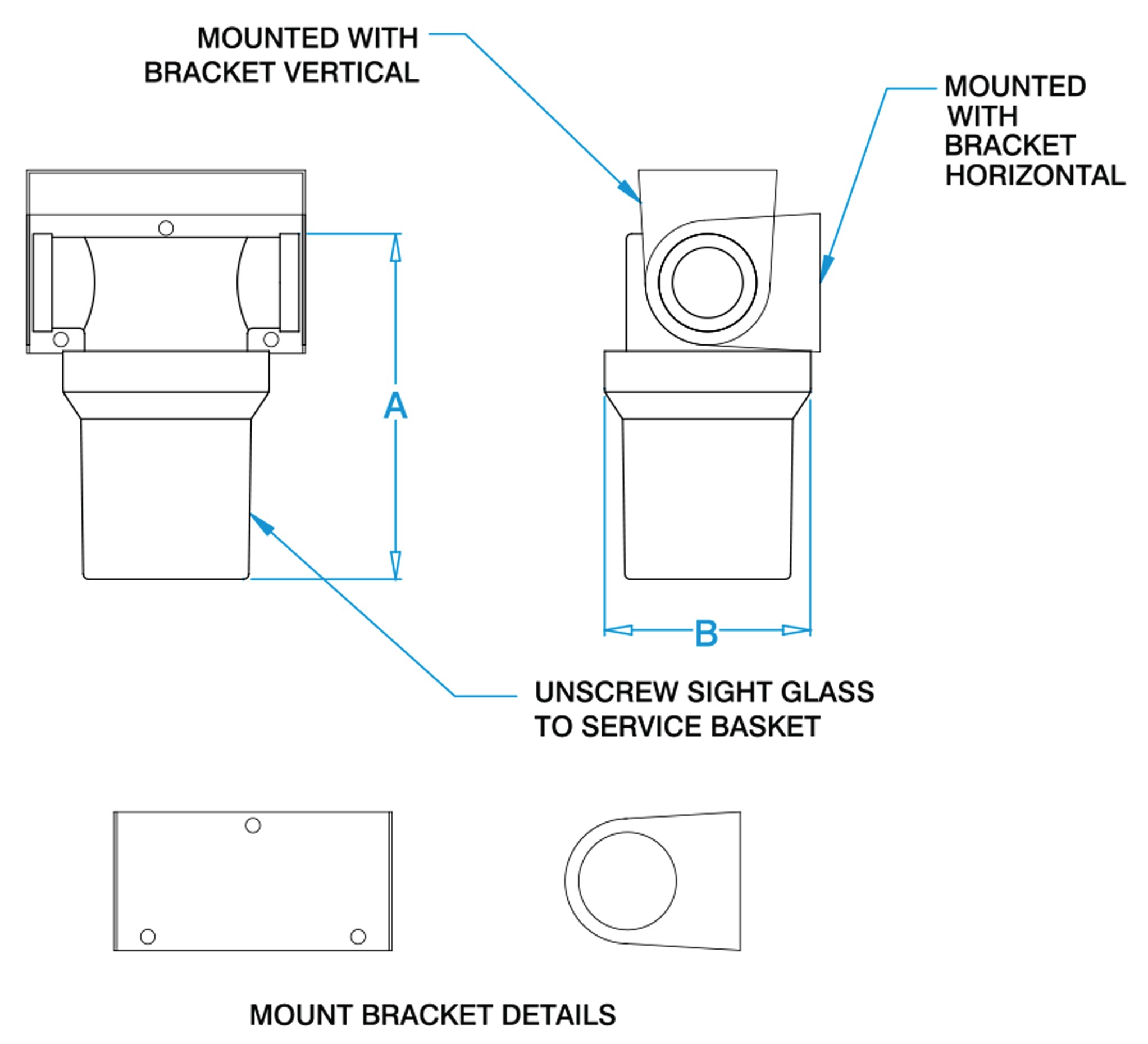 MOUNTED WITH BRACKET VERTICAL

MOUNTED WITH BRACKET HORIZONTAL

A

B

UNSCREW SIGHT GLASS TO SERVICE BASKET

MOUNT BRACKET DETAILS