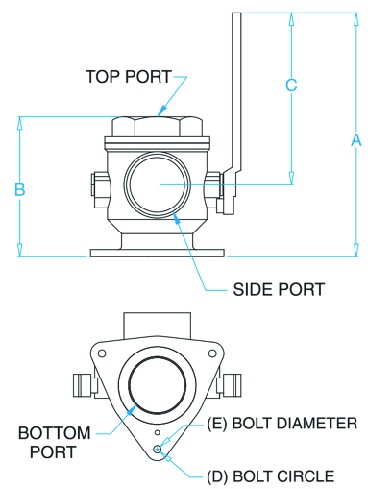 TOP PORT

C

A

B

SIDE PORT

BOTTOM PORT

(E) BOLT DIAMETER

(D) BOLT CIRCLE