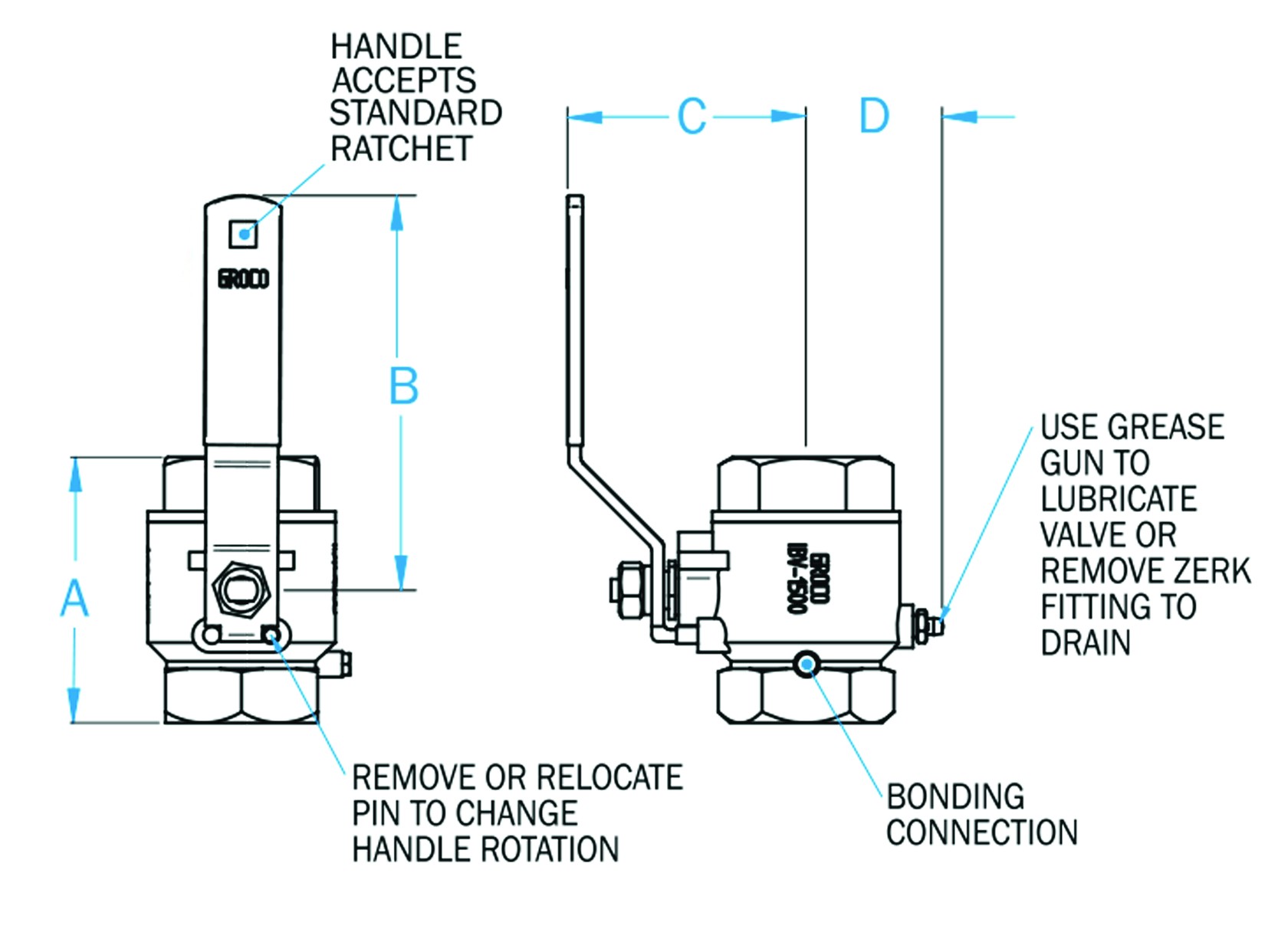 HANDLE ACCEPTS STANDARD RATCHET

C

D

GROCO

B

A

GROCO IBV-500

USE GREASE GUN TO LUBRICATE VALVE OR REMOVE ZERK FITTING TO DRAIN

REMOVE OR RELOCATE PIN TO CHANGE HANDLE ROTATION

BONDING CONNECTION