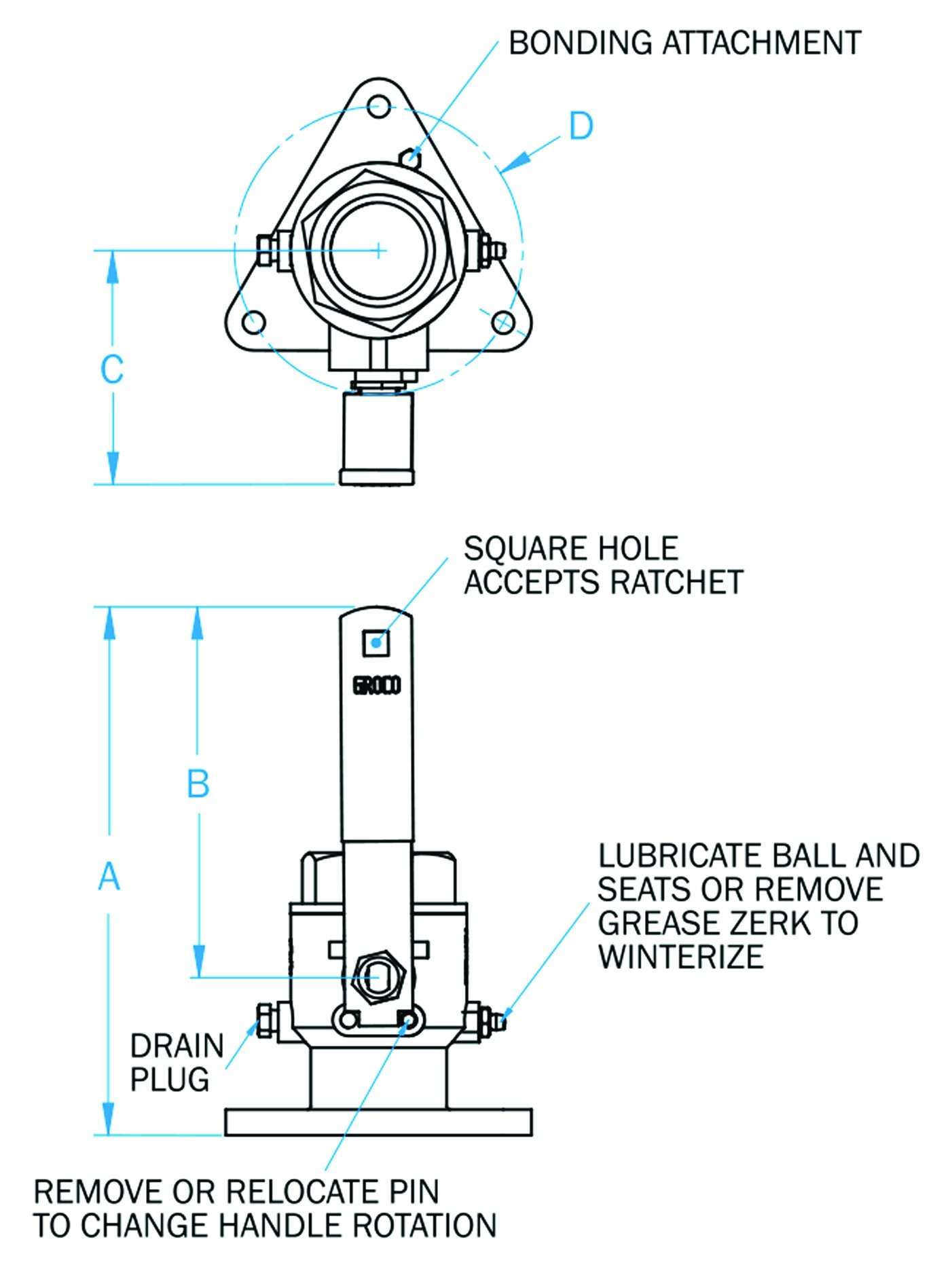 BONDING ATTACHMENT

D

C

SQUARE HOLE
ACCEPTS RATCHET

GROCO

B

A

LUBRICATE BALL AND SEATS OR REMOVE GREASE ZERK TO WINTERIZE

DRAIN PLUG

REMOVE OR RELOCATE PIN TO CHANGE HANDLE ROTATION