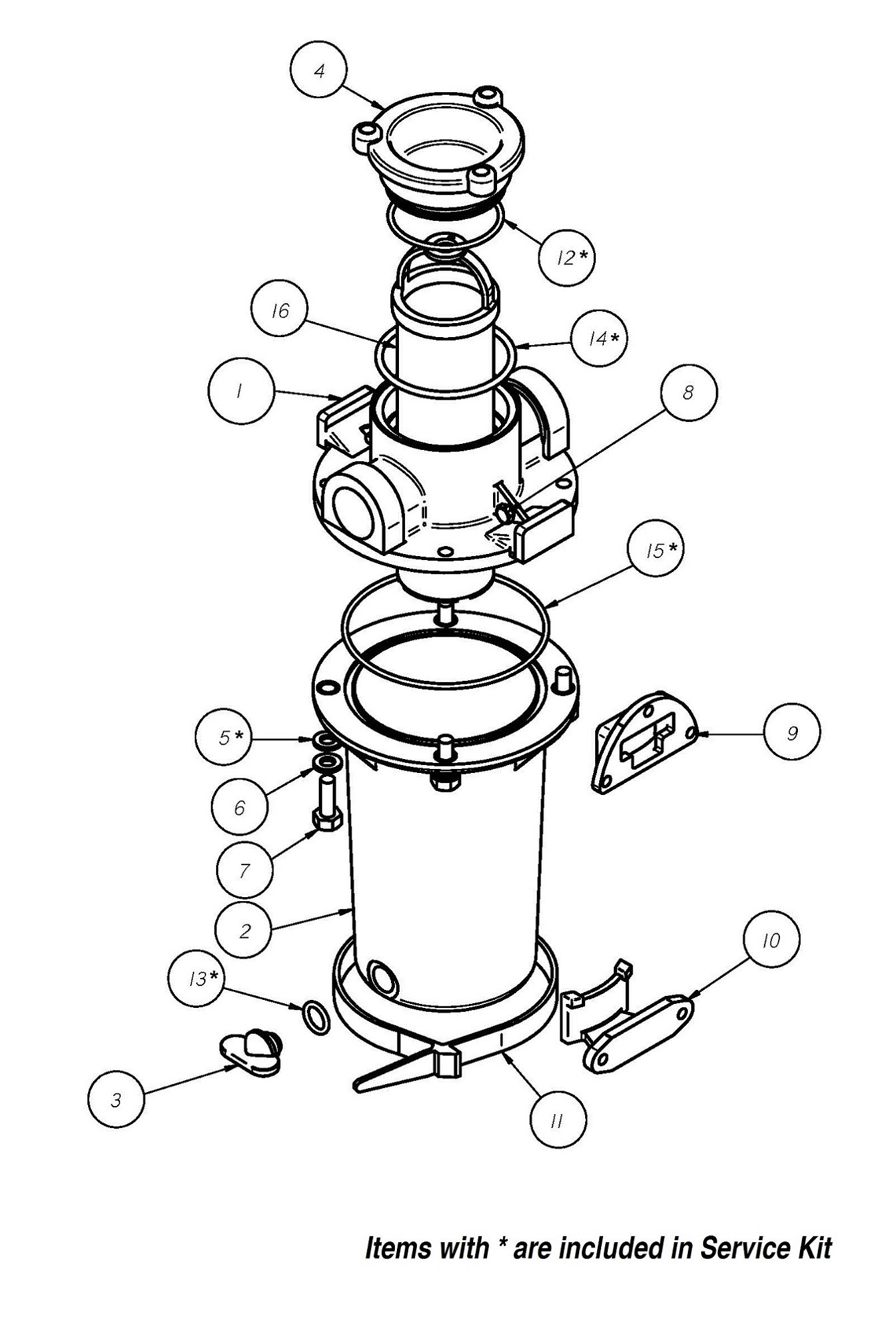 4

12*

16

14*

1

8

15*

5*

9

6

7

2

10

13*

3

11

Items with * are included in Service Kit