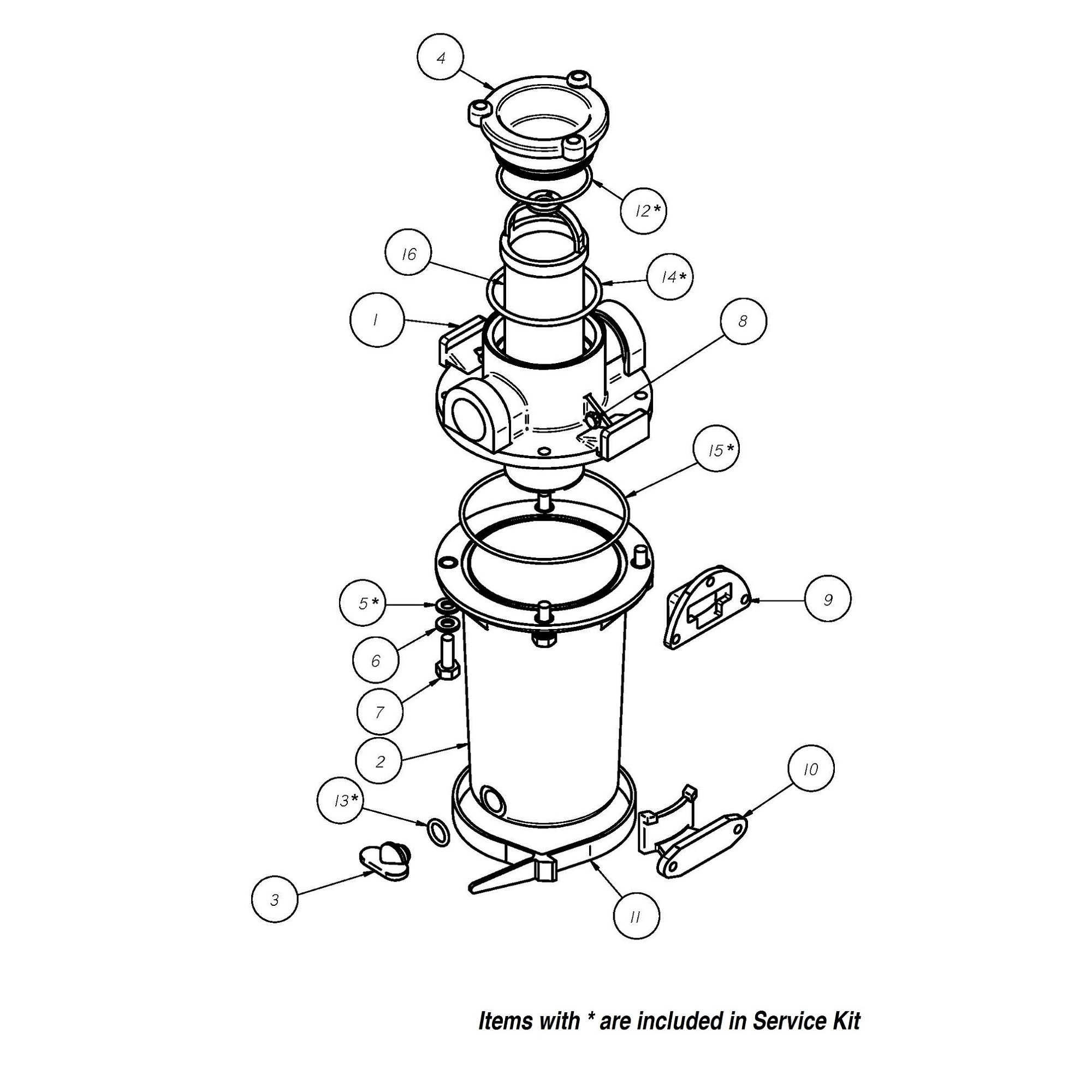 4

12*

16

14*

1

8

15*

5*

9

6

7

2

10

13*

3

11

Items with * are included in Service Kit